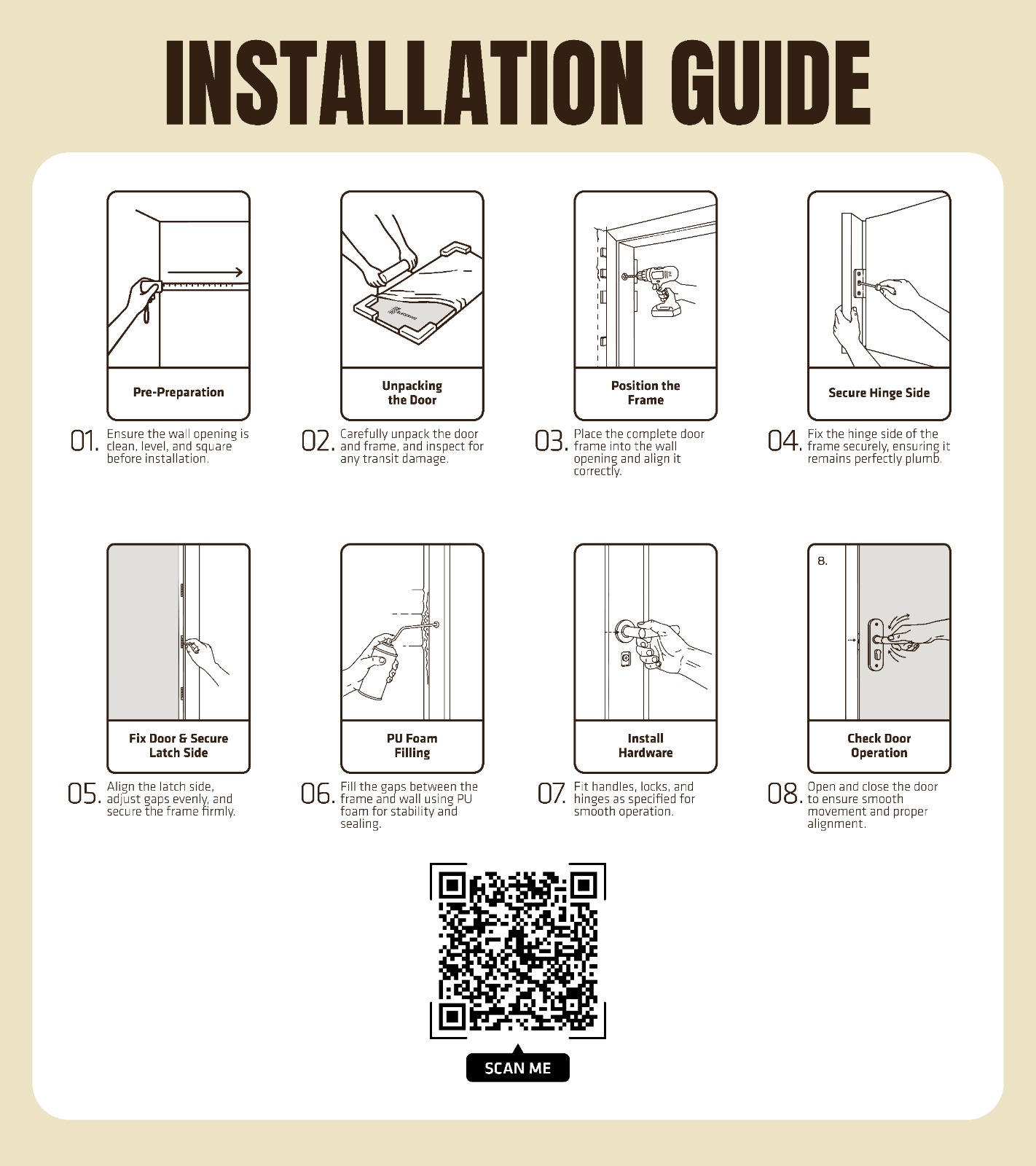 INSTALLATION GUIDE

Pre-Preparation

01. Ensure the wall opening is clean, level, and square before installation.

Unpacking the Door

02. Carefully unpack the door and frame, and inspect for any transit damage.

Position the Frame

03. Place the complete door frame into the wall opening and align it correctly.

Secure Hinge Side

04. Fix the hinge side of the frame securely, ensuring it remains perfectly plumb.

Fix Door & Secure Latch Side

05. Align the latch side, adjust gaps evenly, and secure the frame firmly.

PU Foam Filling

06. Fill the gaps between the frame and wall using PU foam for stability and sealing.

Install Hardware

07. Fit handles, locks, and hinges as specified for smooth operation.

8.

Check Door Operation

08. Open and close the door to ensure smooth movement and proper alignment.

SCAN ME