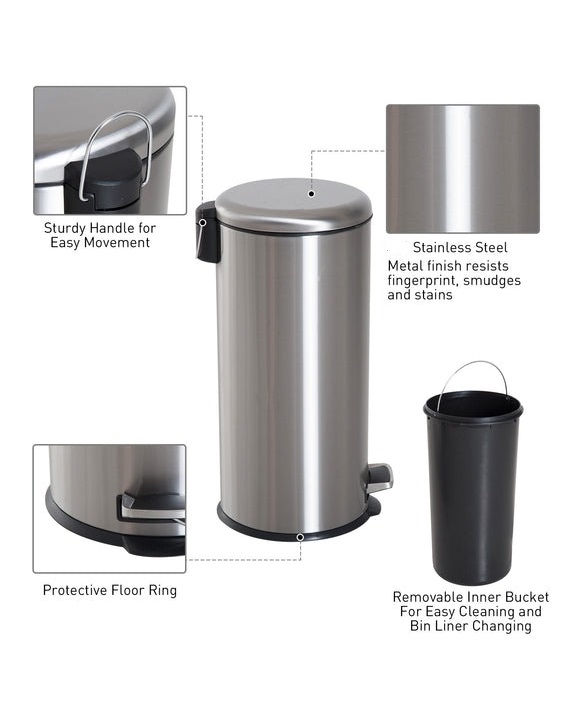 Sturdy Handle for Easy Movement

Stainless Steel

Metal finish resists fingerprint, smudges and stains

Protective Floor Ring

Removable Inner Bucket For Easy Cleaning and Bin Liner Changing