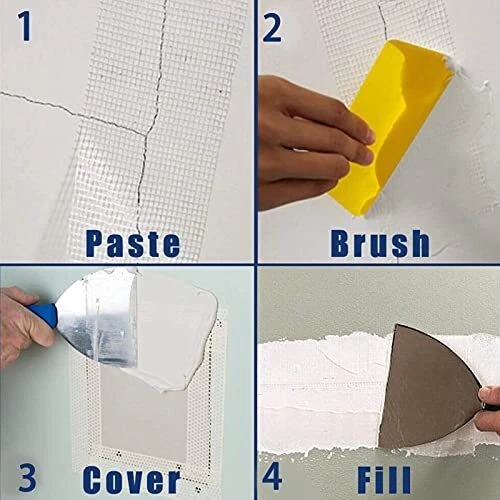 1
Paste

2
Brush

3
Cover

4
Fill