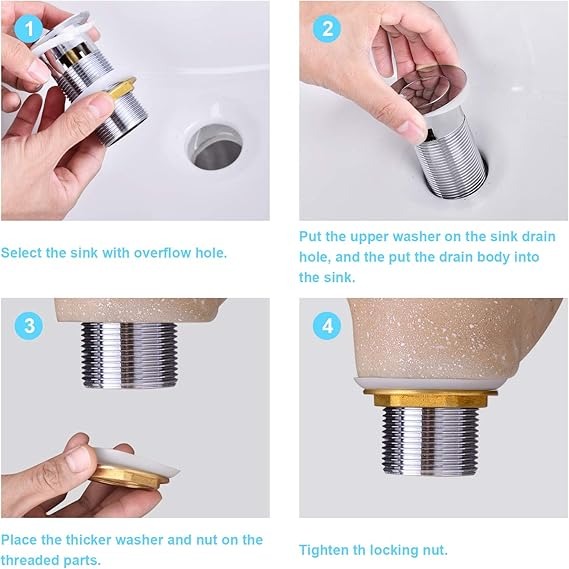 1

Select the sink with overflow hole.

2

Put the upper washer on the sink drain hole, and the put the drain body into the sink.

3

Place the thicker washer and nut on the threaded parts.

4

Tighten th locking nut.