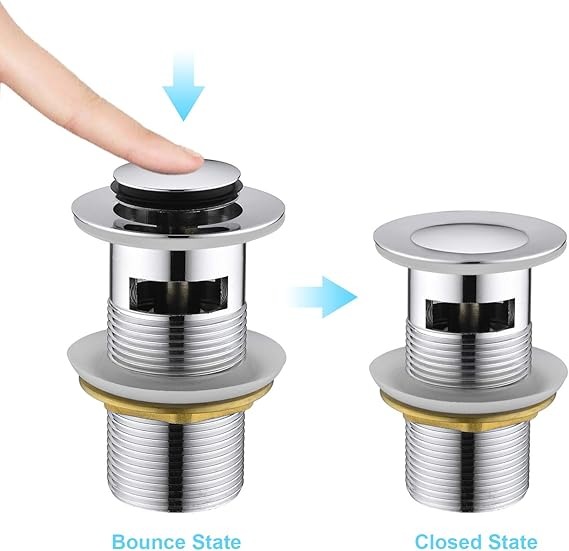 Bounce State

Closed State