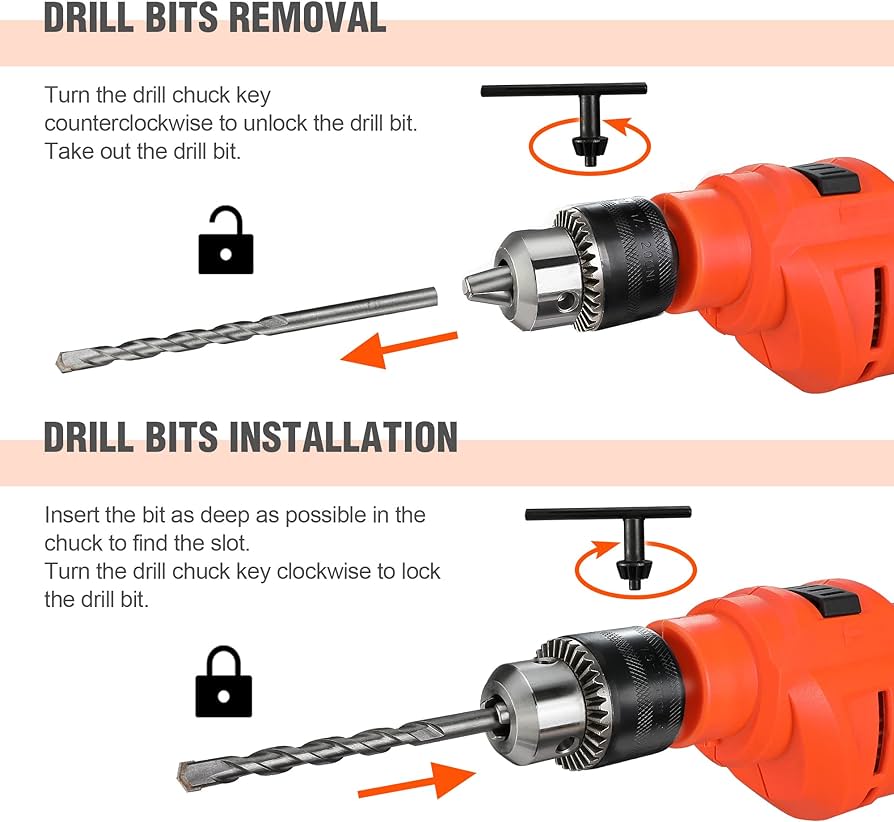 DRILL BITS REMOVAL

Turn the drill chuck key counterclockwise to unlock the drill bit. Take out the drill bit.

DRILL BITS INSTALLATION

Insert the bit as deep as possible in the chuck to find the slot.
Turn the drill chuck key clockwise to lock the drill bit.