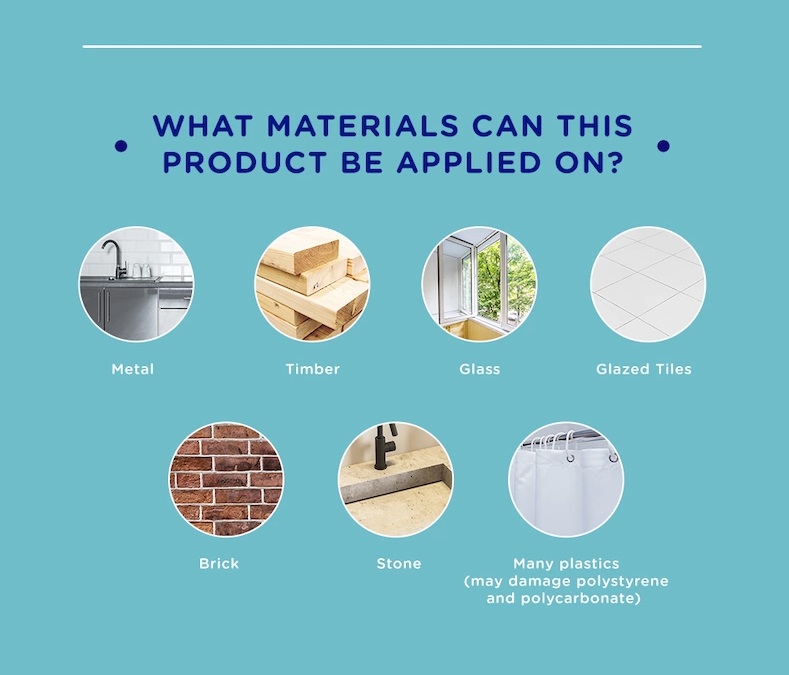 WHAT MATERIALS CAN THIS PRODUCT BE APPLIED ON?

Metal

Timber

Glass

Glazed Tiles

Brick

Stone

Many plastics (may damage polystyrene and polycarbonate)