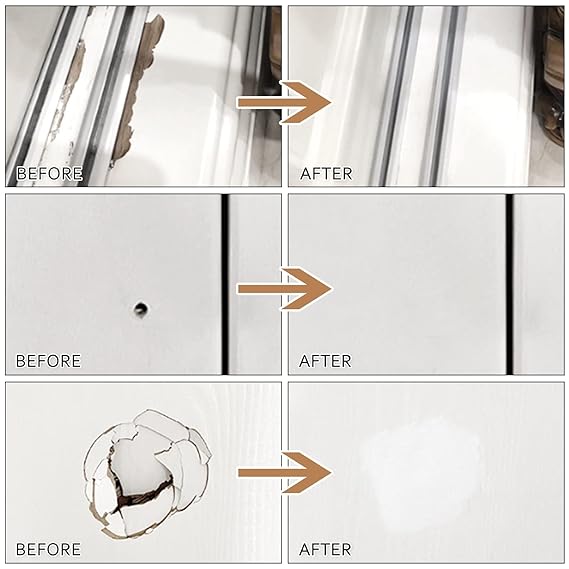 BEFORE

AFTER

BEFORE

AFTER

BEFORE

AFTER