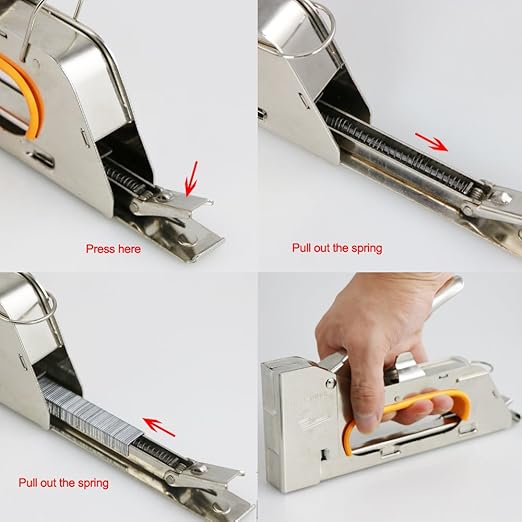 Press here

Pull out the spring

Pull out the spring