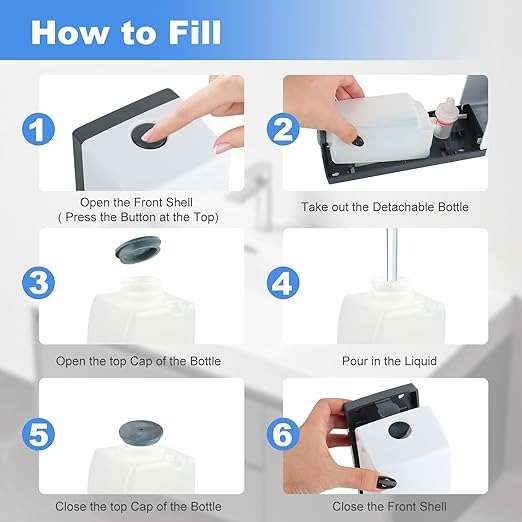 How to Fill

1

Open the Front Shell
( Press the Button at the Top)

2

Take out the Detachable Bottle

3

Open the top Cap of the Bottle

4

Pour in the Liquid

5

Close the top Cap of the Bottle

6

Close the Front Shell