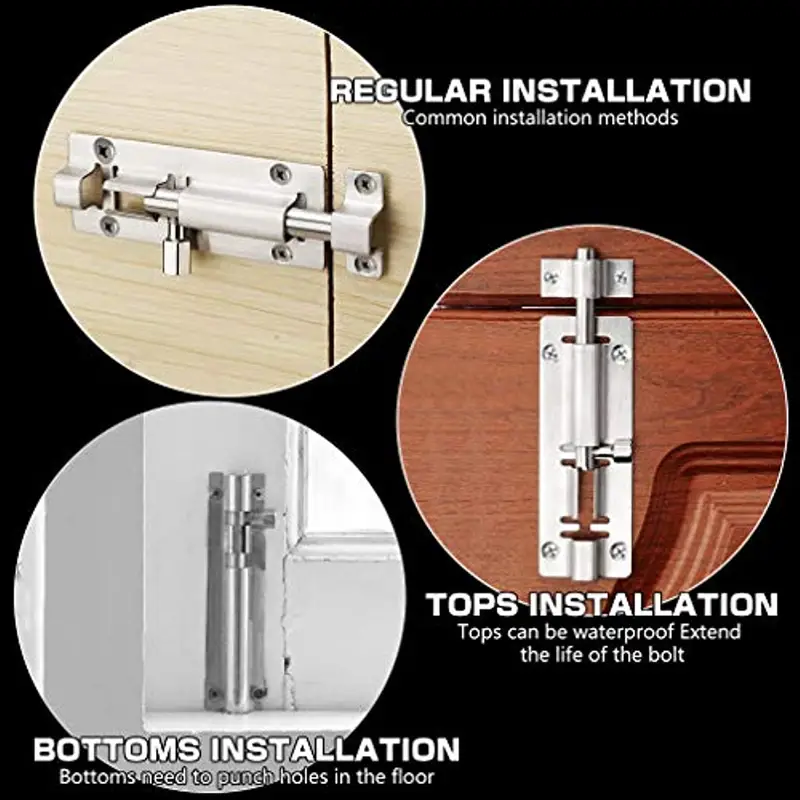 REGULAR INSTALLATION
Common installation methods

TOPS INSTALLATION
Tops can be waterproof Extend the life of the bolt

BOTTOMS INSTALLATION
Bottoms need to punch holes in the floor