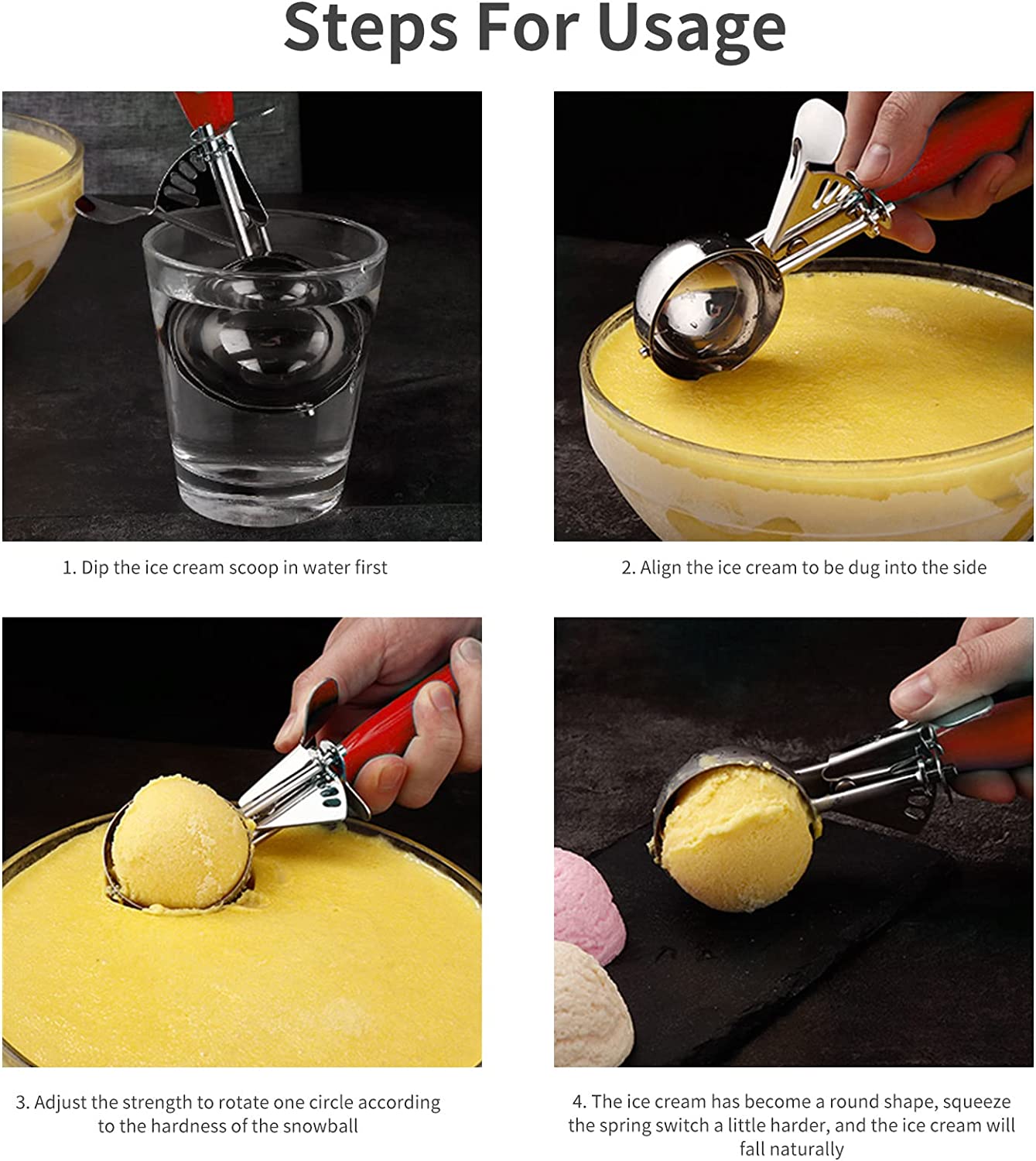 Steps For Usage

1. Dip the ice cream scoop in water first

2. Align the ice cream to be dug into the side

3. Adjust the strength to rotate one circle according to the hardness of the snowball

4. The ice cream has become a round shape, squeeze the spring switch a little harder, and the ice cream will fall naturally