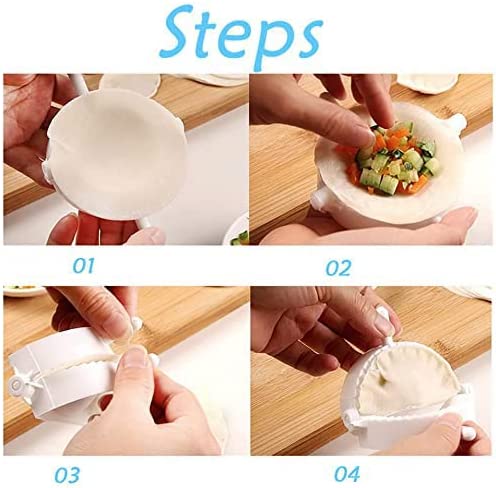 Steps

01

02

03

04