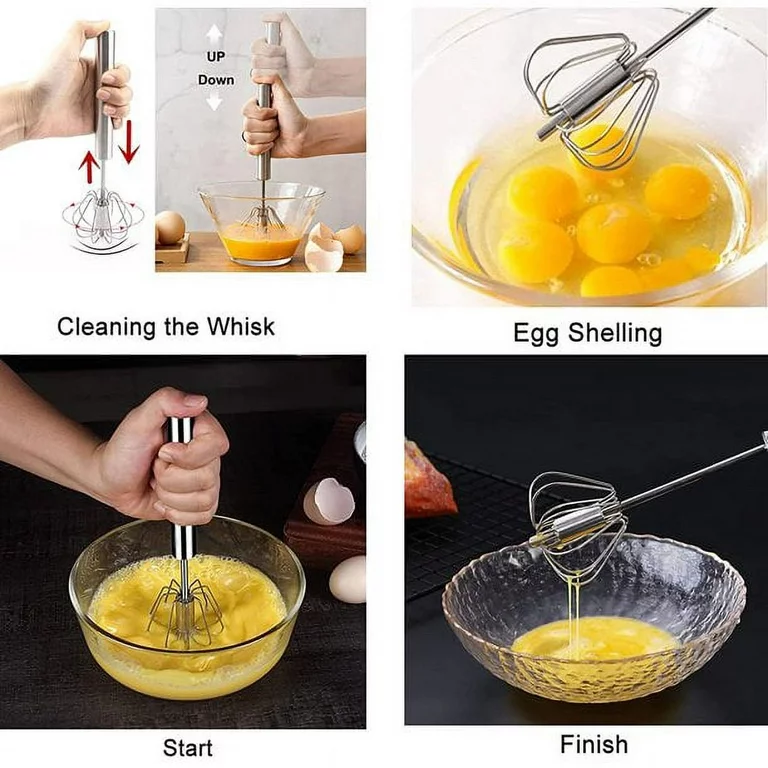 UP
Down

Cleaning the Whisk

Egg Shelling

Start

Finish