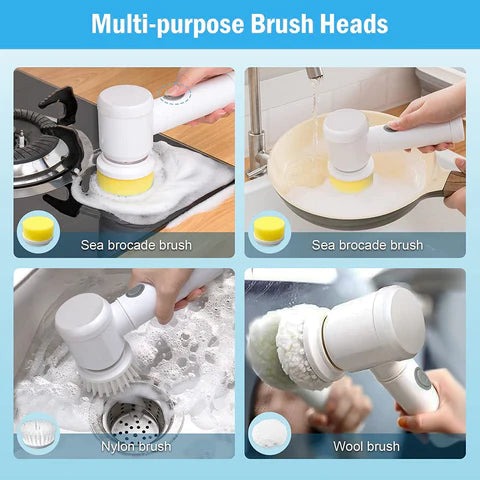 Multi-purpose Brush Heads

Sea brocade brush

Sea brocade brush

Nylon brush

Wool brush