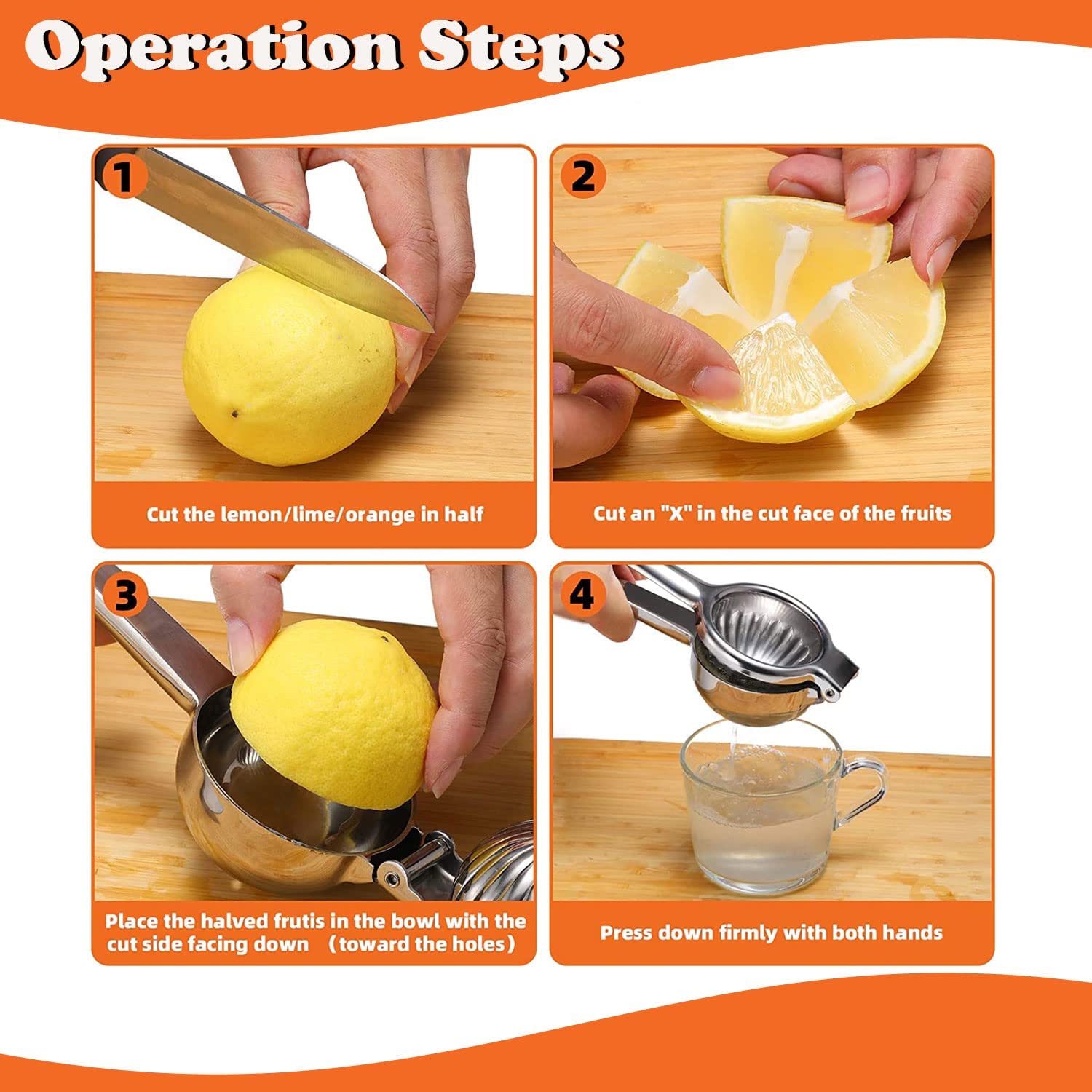 Operation Steps

1

Cut the lemon/lime/orange in half

2

Cut an "X" in the cut face of the fruits

3

Place the halved frutis in the bowl with the cut side facing down （toward the holes）

4

Press down firmly with both hands