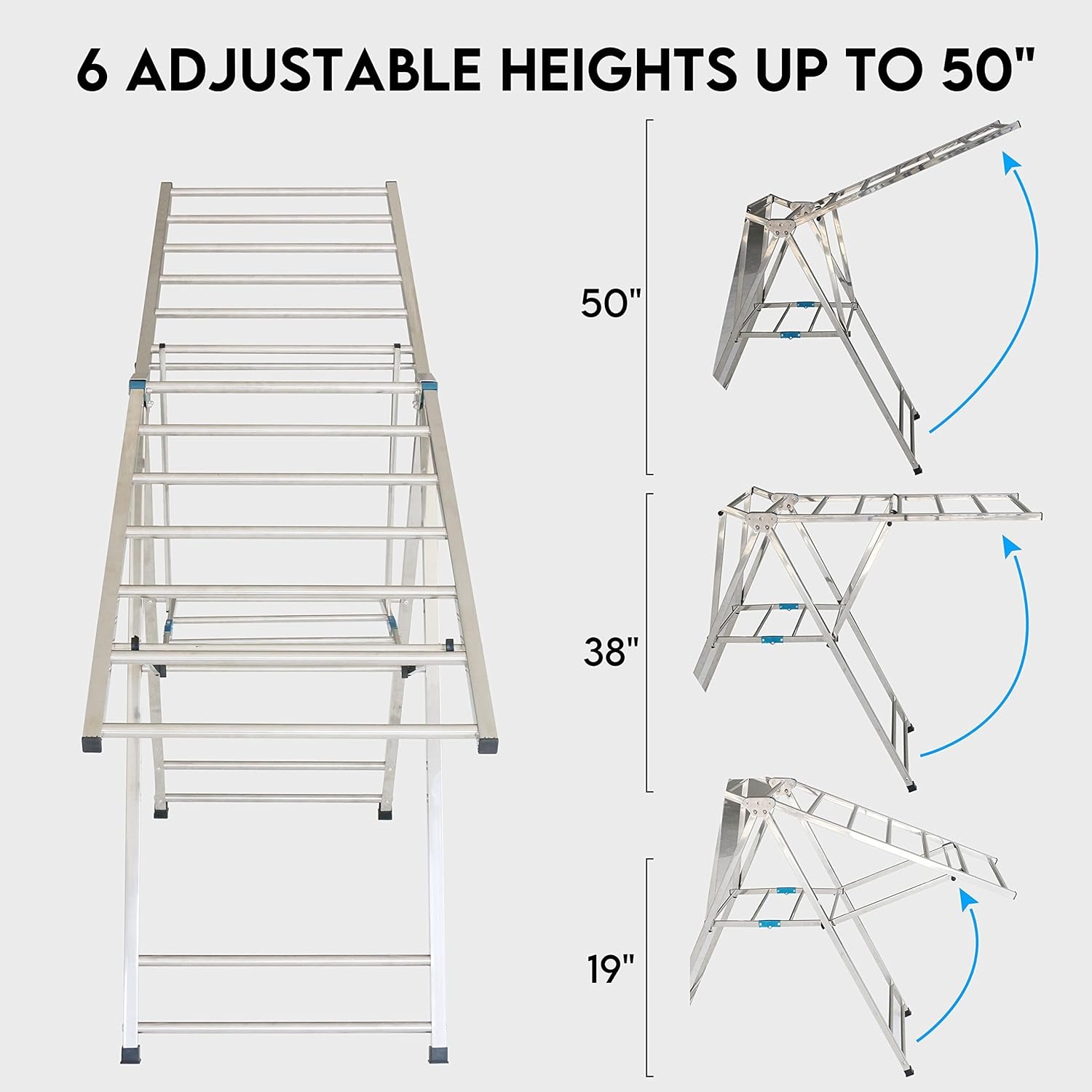 6 ADJUSTABLE HEIGHTS UP TO 50"

50"

38"

19"