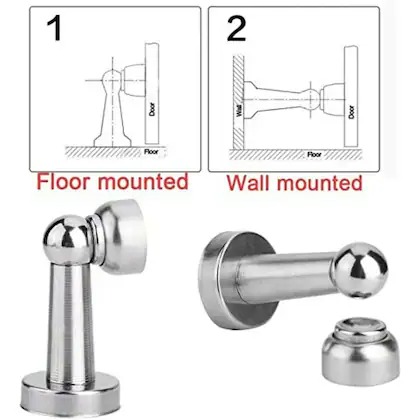 1

Door

Floor

Floor mounted

2

Wall

Door

Floor

Wall mounted