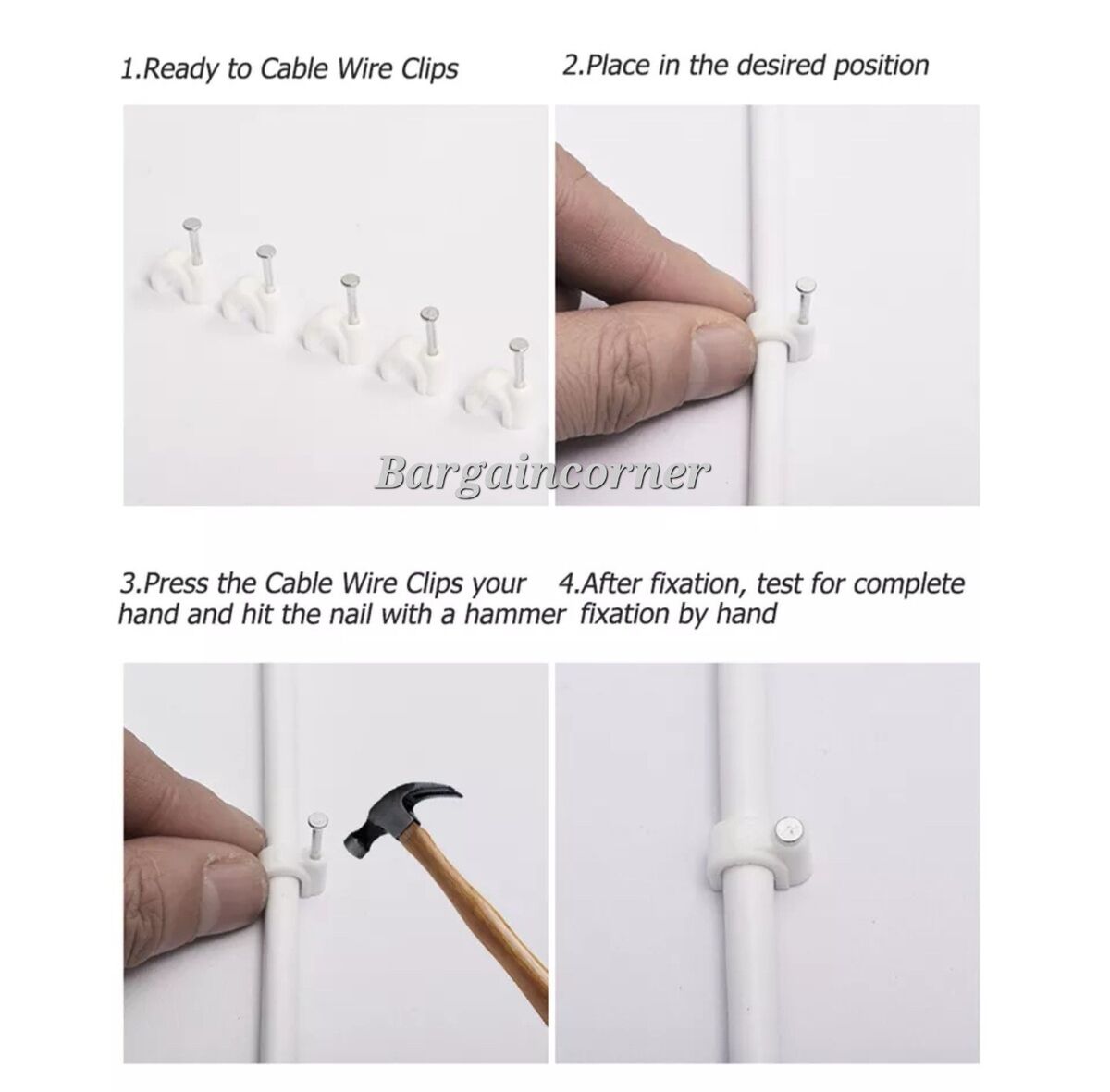 1.Ready to Cable Wire Clips

2.Place in the desired position

Bargaincorner

3.Press the Cable Wire Clips your hand and hit the nail with a hammer

4.After fixation, test for complete fixation by hand